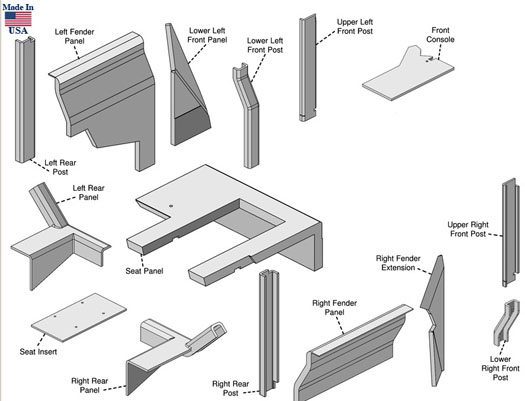 Made In
USA

Left Fender Panel

Lower Left Front Panel

Lower Left Front Post

Upper Left Front Post

Front Console

Left Rear Post

Left Rear Panel

Seat Panel

Upper Right Front Post

Right Fender Extension

Seat Insert

Right Fender Panel

Right Rear Panel

Right Rear Post

Lower Right Front Post